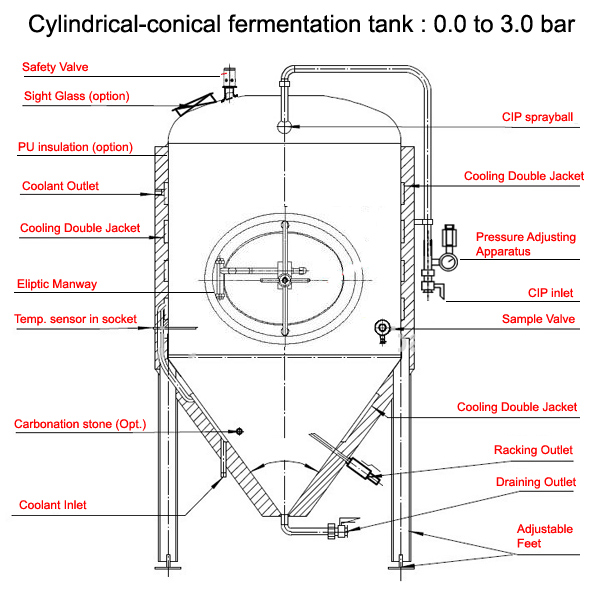 Cylindrical-conical fermentation tank : 0.0 to 3.0 bar

Safety Valve

Sight Glass (option)

PU insulation (option)

Coolant Outlet

Cooling Double Jacket

Eliptic Manway

Temp. sensor in socket

Carbonation stone (Opt.)

Coolant Inlet

CIP sprayball

Cooling Double Jacket

Pressure Adjusting Apparatus

CIP inlet

Sample Valve

Cooling Double Jacket

Racking Outlet

Draining Outlet

Adjustable Feet