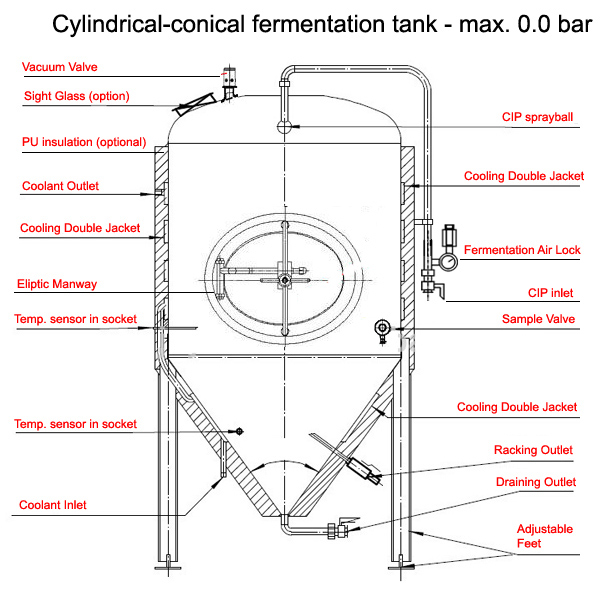 Cylindrical-conical fermentation tank - max. 0.0 bar

Vacuum Valve

Sight Glass (option)

PU insulation (optional)

Coolant Outlet

Cooling Double Jacket

Eliptic Manway

Temp. sensor in socket

Temp. sensor in socket

Coolant Inlet

CIP sprayball

Cooling Double Jacket

Fermentation Air Lock

CIP inlet

Sample Valve

Cooling Double Jacket

Racking Outlet

Draining Outlet

Adjustable Feet